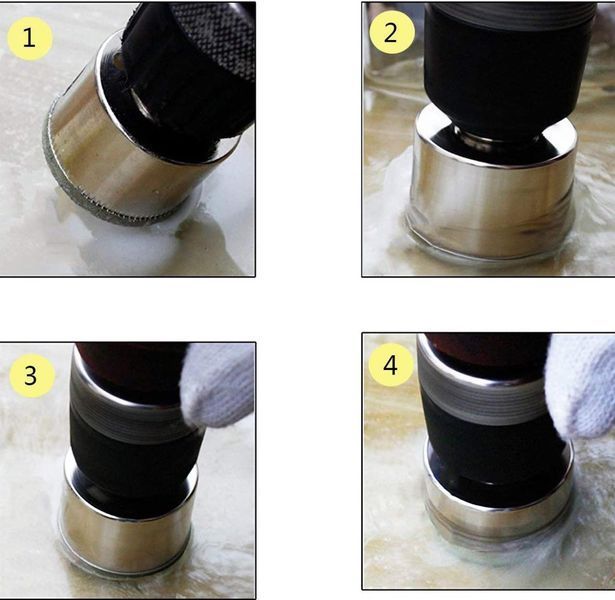 1

2

3

4